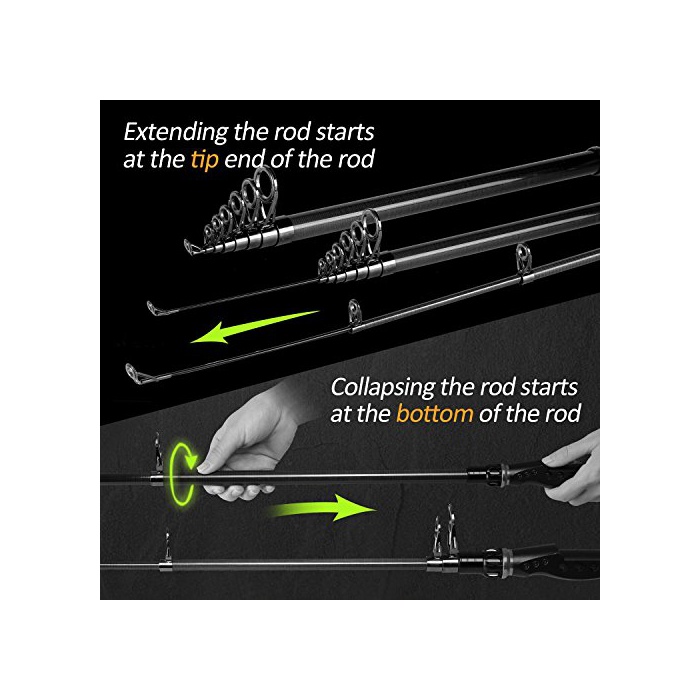 Extending the rod starts at the tip end of the rod

Collapsing the rod starts at the bottom of the rod