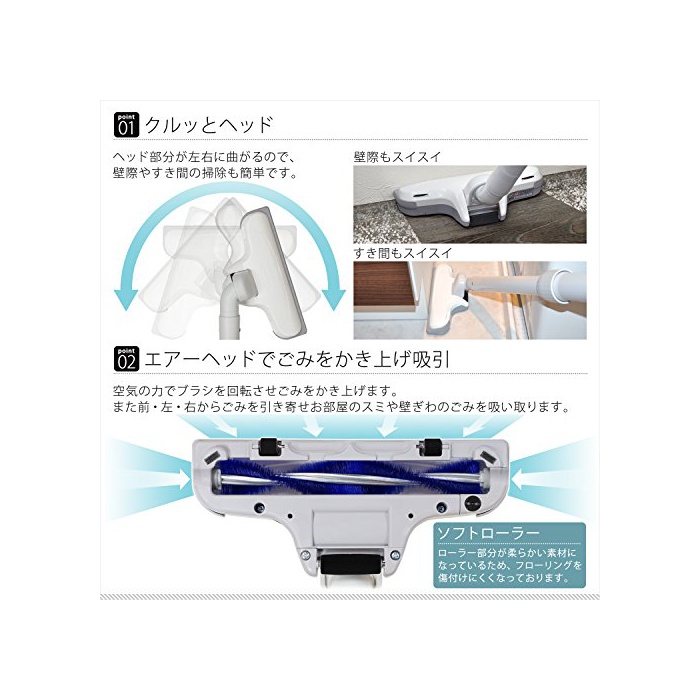 point 01 クルッとヘッド

ヘッド部分が左右に曲がるので、壁際やすき間の掃除も簡単です。

壁際もスイスイ

すき間もスイスイ

point 02 エアーヘッドでごみをかき上げ吸引

空気の力でブラシを回転させごみをかき上げます。
また前・左・右からごみを引き寄せお部屋のスミや壁ぎわのごみを吸い取ります。

ソフトローラー

ローラー部分が柔らかい素材になっているため、フローリングを傷付けにくくなっております。