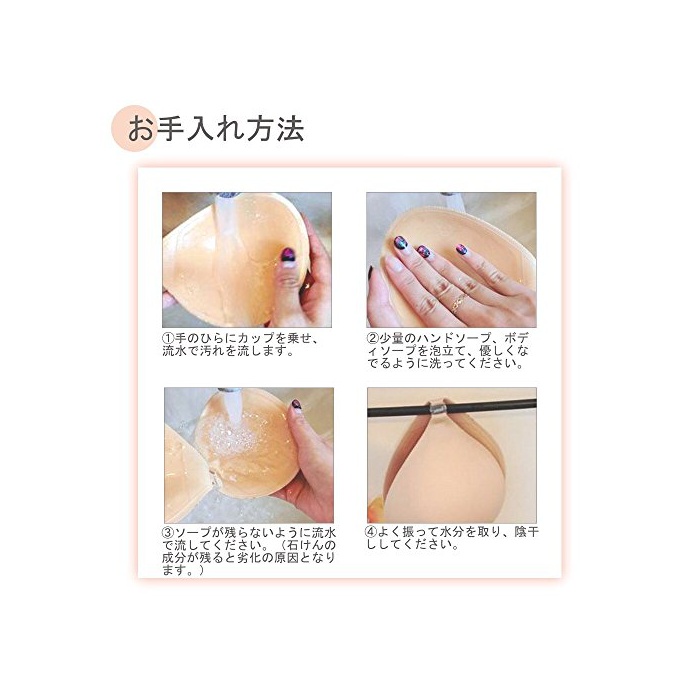 お手入れ方法

①手のひらにカップを乗せ、流水で汚れを流します。

②少量のハンドソープ、ボディソープを泡立て、優しくなでるように洗ってください。

③ソープが残らないように流水で流してください。（石けんの成分が残ると劣化の原因となります。）

④よく振って水分を取り、陰干ししてください。