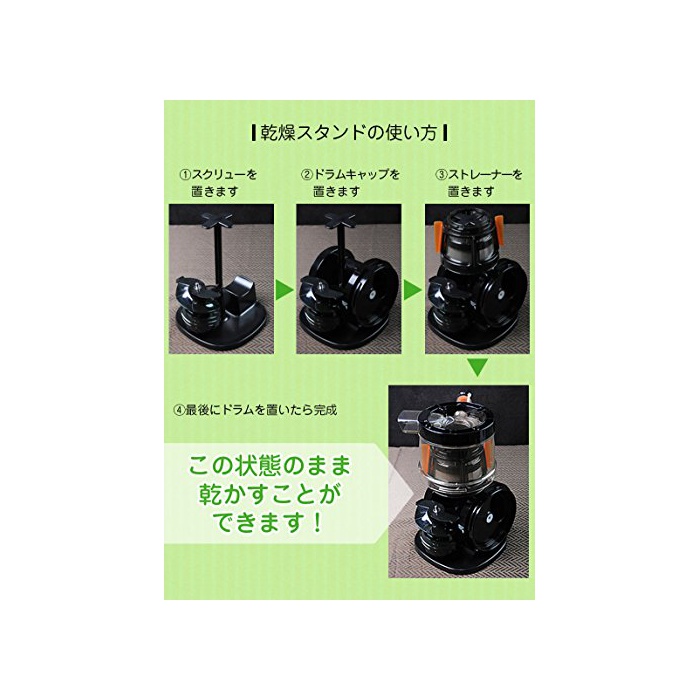 乾燥スタンドの使い方

①スクリューを置きます

②ドラムキャップを置きます

③ストレーナーを置きます

④最後にドラムを置いたら完成

この状態のまま乾かすことができます！