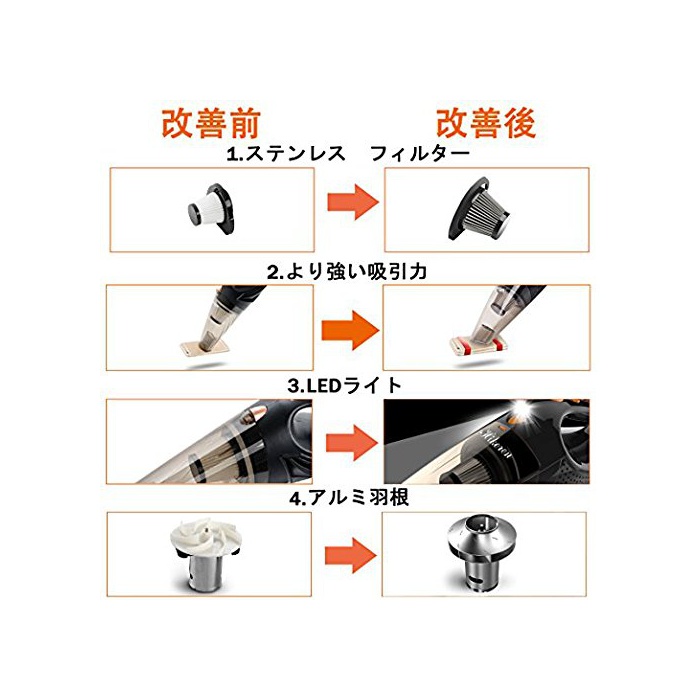 改善前

改善後

1.ステンレス　フィルター

2.より強い吸引力

3.LEDライト

4.アルミ羽根