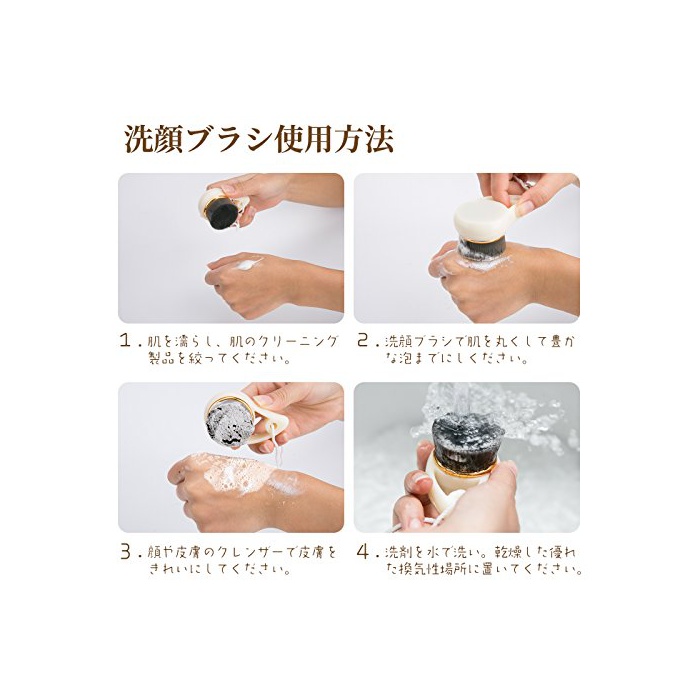 洗顔ブラシ使用方法

1．肌を濡らし、肌のクリーニング製品を絞ってください。

2．洗顔ブラシで肌を丸くして豊かな泡までにしください。

3．顔や皮膚のクレンザーで皮膚をきれいにしてください。

4．洗剤を水で洗い。乾燥した優れた換気性場所に置いてください。