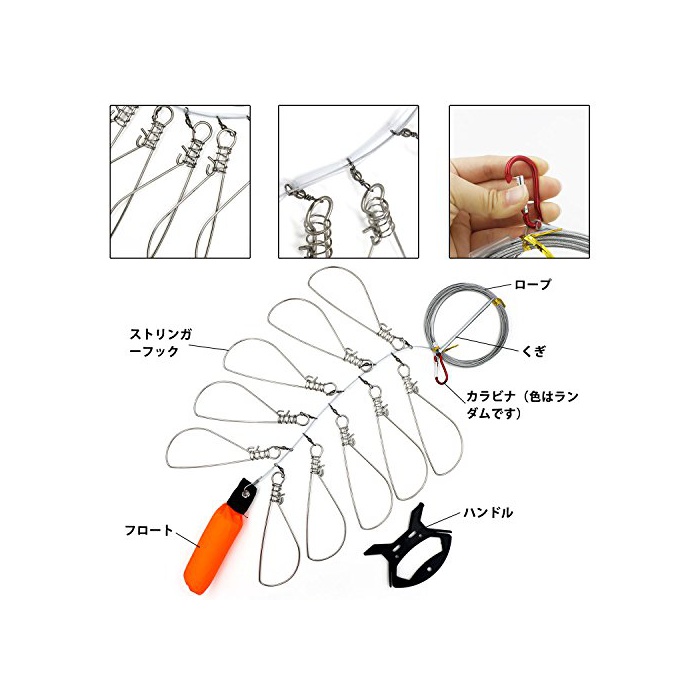 ロープ

ストリンガーフック

くぎ

カラビナ（色はランダムです）

ハンドル

フロート