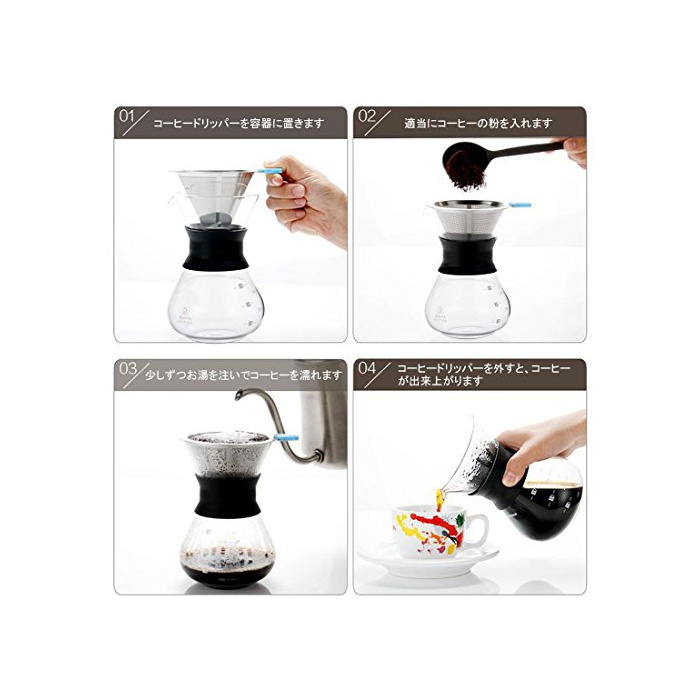 01 コーヒードリッパーを容器に置きます

02 適当にコーヒーの粉を入れます

03 少しずつお湯を注いでコーヒーを濡れます

04 コーヒードリッパーを外すと、コーヒーが出来上がります