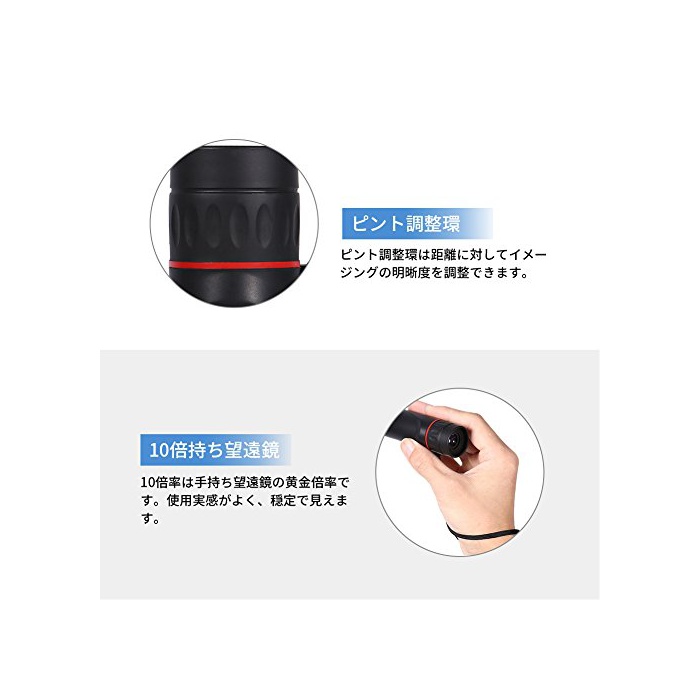 ピント調整環

ピント調整環は距離に対してイメージングの明晰度を調整できます。

10倍持ち望遠鏡

10倍率は手持ち望遠鏡の黄金倍率です。使用実感がよく、穏定で見えます。