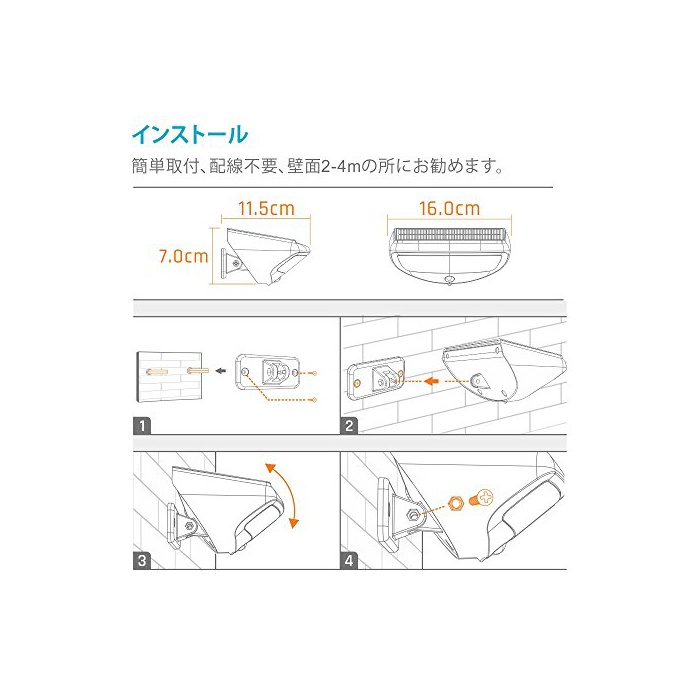 インストール

簡単取付、配線不要、壁面2-4mの所にお勧めます。

11.5cm

7.0cm

16.0cm

1

2

3

4