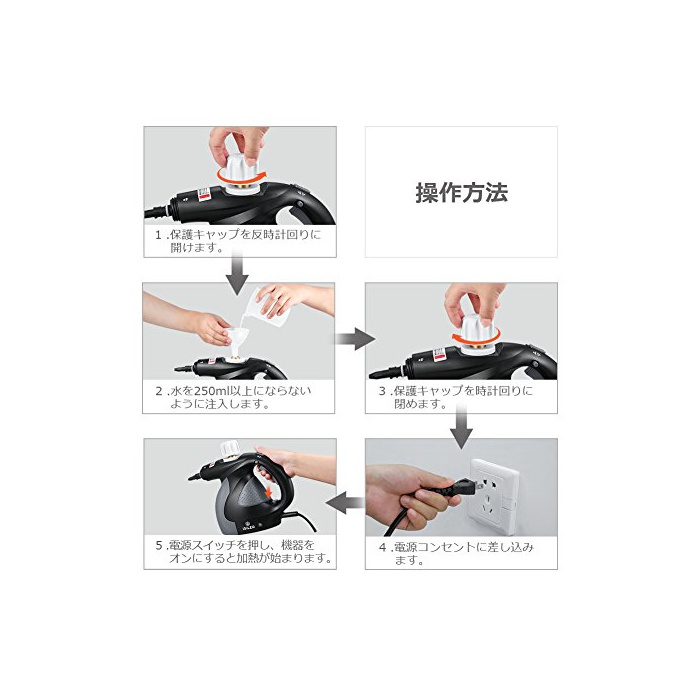 操作方法

1 .保護キャップを反時計回りに開けます。

2 .水を250ml以上にならないように注入します。

3 .保護キャップを時計回りに閉めます。

4 .電源コンセントに差し込みます。

5 .電源スイッチを押し、機器をオンにすると加熱が始まります。