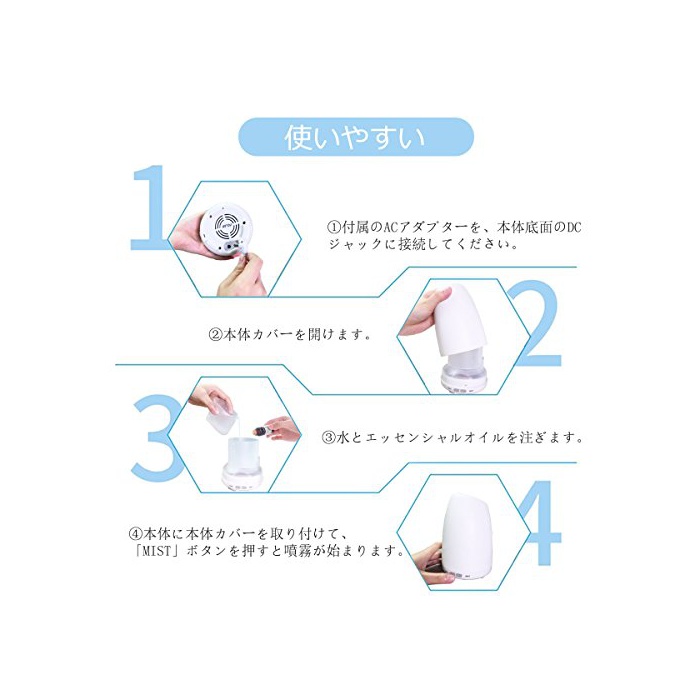 使いやすい

1

①付属のACアダプターを、本体底面のDCジャックに接続してください。

2

②本体カバーを開けます。

3

③水とエッセンシャルオイルを注ぎます。

4

④本体に本体カバーを取り付けて、「MIST」ボタンを押すと噴霧が始まります。