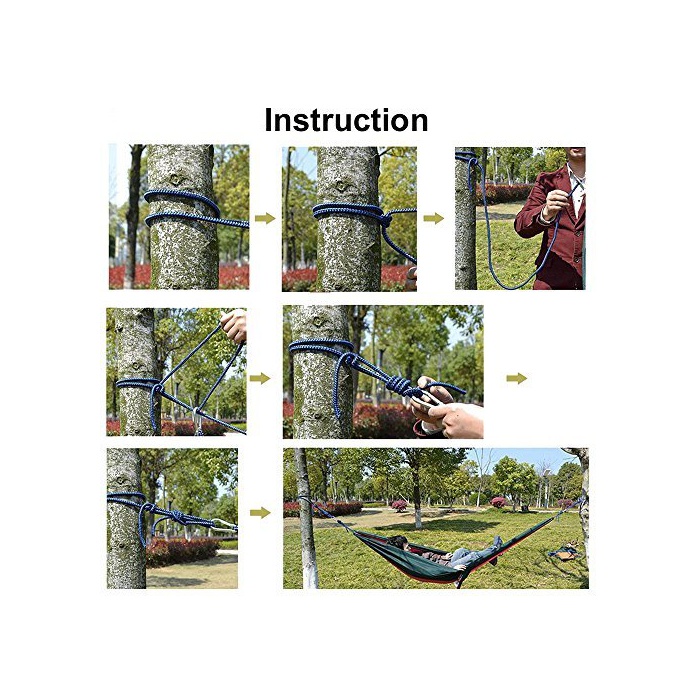 Instruction