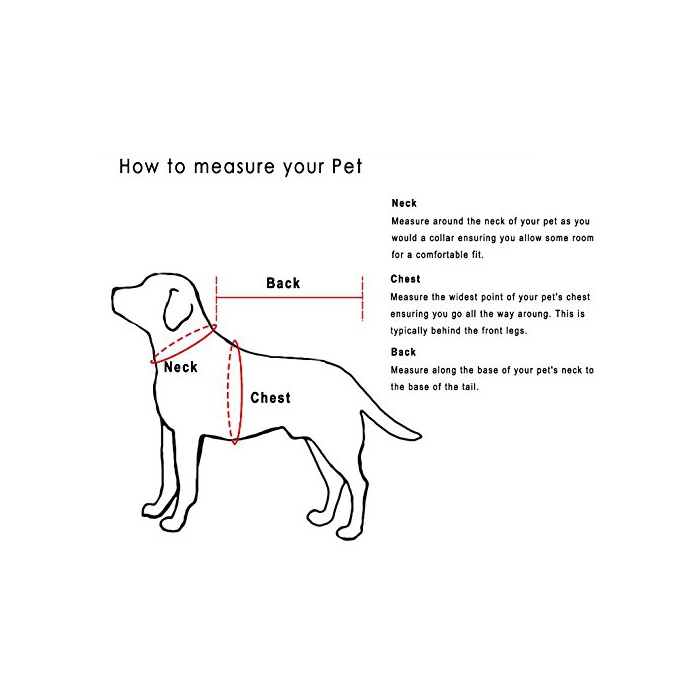 How to measure your Pet

Back

Neck

Chest

Neck
Measure around the neck of your pet as you would a collar ensuring you allow some room for a comfortable fit.

Chest
Measure the widest point of your pet's chest ensuring you go all the way aroung. This is typically behind the front legs.

Back
Measure along the base of your pet's neck to the base of the tail.