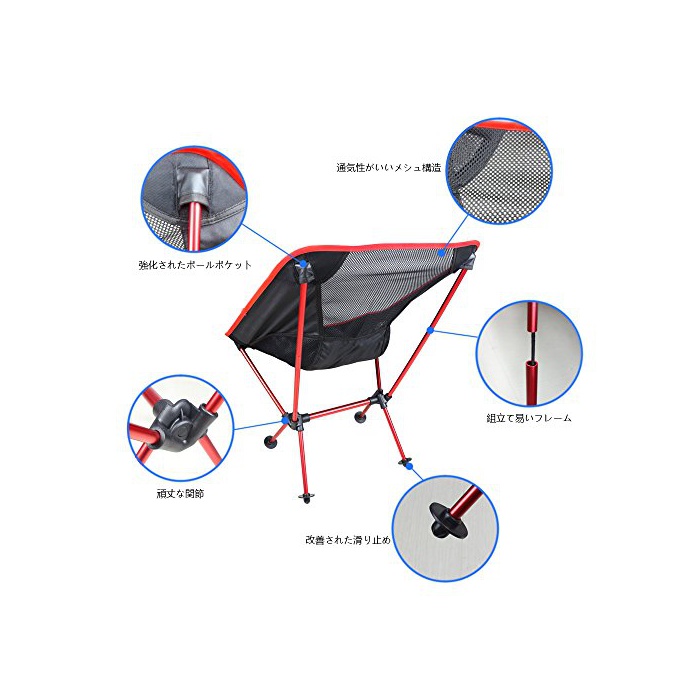 通気性がいいメシュ構造

強化されたポールポケット

組立て易いフレーム

頑丈な関節

改善された滑り止め