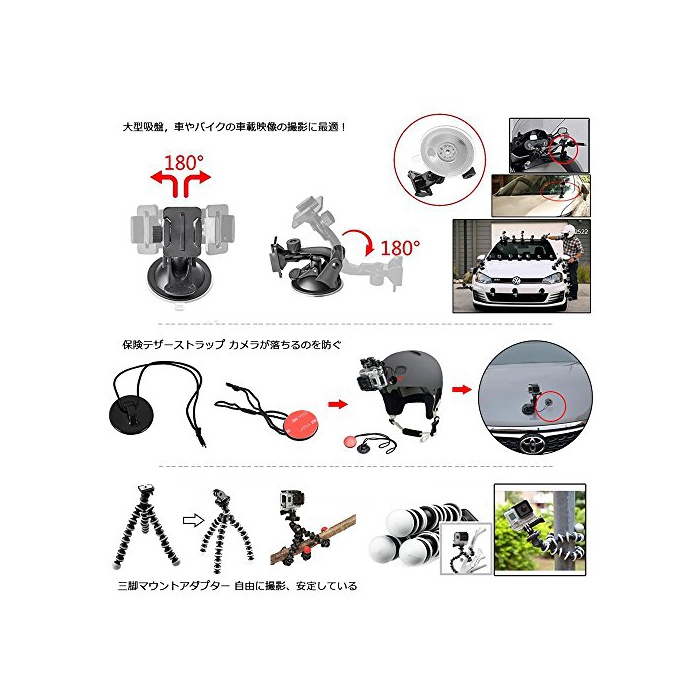 大型吸盤，車やバイクの車載映像の撮影に最適！

180°

180°

保険テザーストラップ カメラが落ちるのを防ぐ

三脚マウントアダプター 自由に撮影、安定している