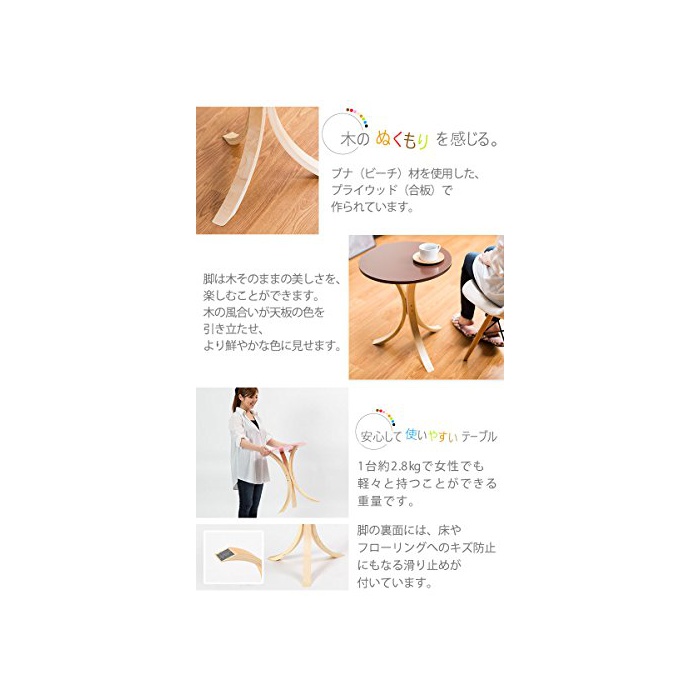 木の ぬくもり を感じる。

ブナ（ビーチ）材を使用した、プライウッド（合板）で作られています。

脚は木そのままの美しさを、楽しむことができます。木の風合いが天板の色を引き立たせ、より鮮やかな色に見せます。

安心して 使いやすい テーブル

1台約2.8kgで女性でも軽々と持つことができる重量です。

脚の裏面には、床やフローリングへのキズ防止にもなる滑り止めが付いています。