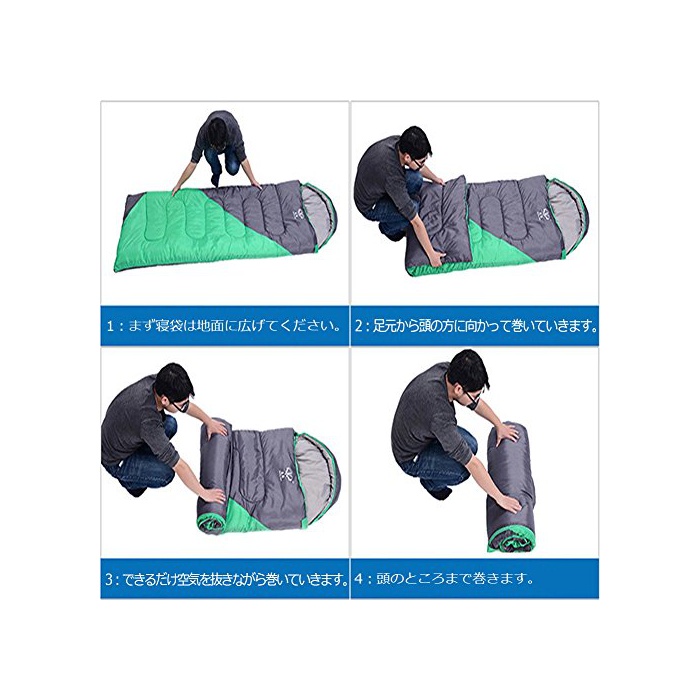 1：まず寝袋は地面に広げてください。

2：足元から頭の方に向かって巻いていきます。

3：できるだけ空気を抜きながら巻いていきます。

4：頭のところまで巻きます。