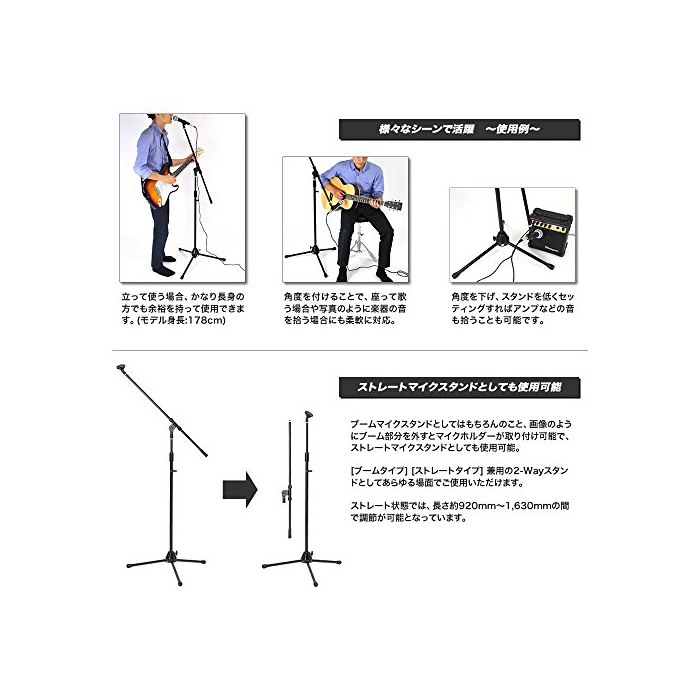 様々なシーンで活躍　～使用例～

立って使う場合、かなり長身の方でも余裕を持って使用できます。(モデル身長:178cm)

角度を付けることで、座って歌う場合や写真のように楽器の音を拾う場合にも柔軟に対応。

角度を下げ、スタンドを低くセッティングすればアンプなどの音も拾うことも可能です。

ストレートマイクスタンドとしても使用可能

ブームマイクスタンドとしてはもちろんのこと、画像のようにブーム部分を外すとマイクホルダーが取り付け可能で、ストレートマイクスタンドとしても使用可能。

[ブームタイプ] [ストレートタイプ] 兼用の2-Wayスタンドとしてあらゆる場面でご使用いただけます。

ストレート状態では、長さ約920mm～1,630mmの間で調節が可能となっています。