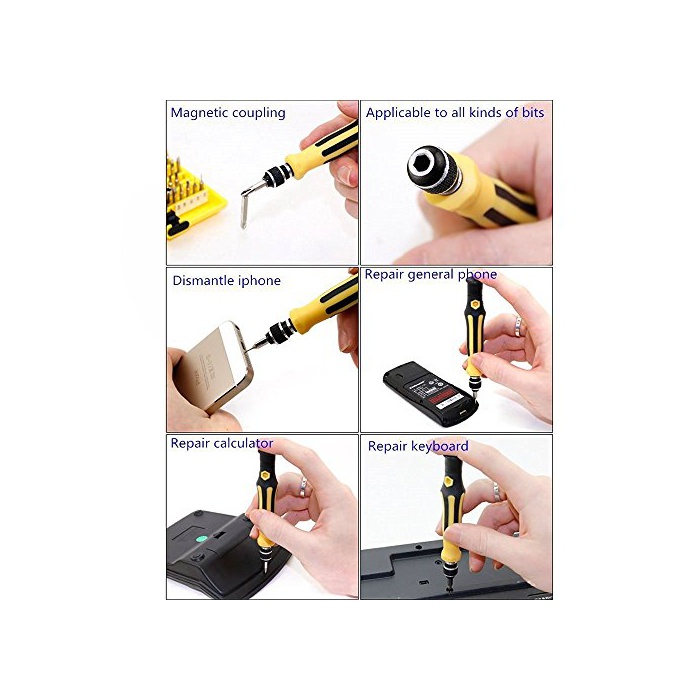 Magnetic coupling

Applicable to all kinds of bits

Dismantle iphone

Repair general phone

Repair calculator

Repair keyboard