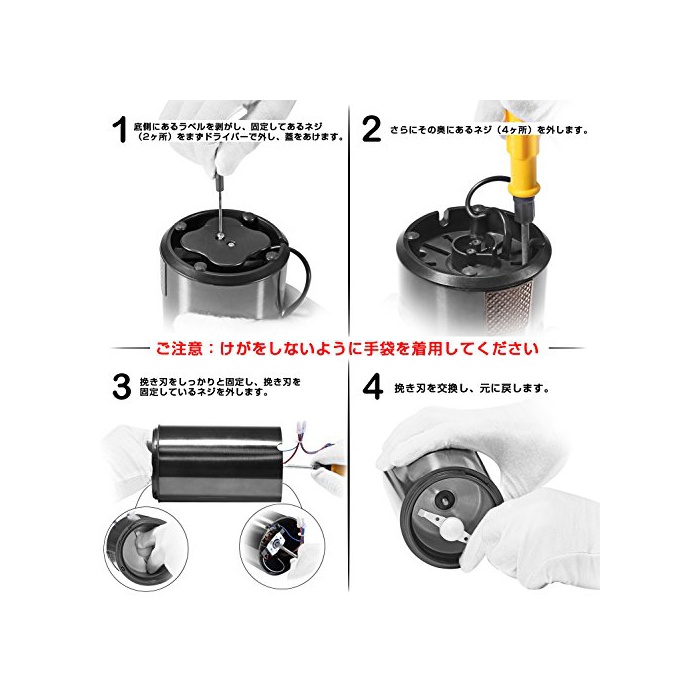 1 底側にあるラベルを剥がし、固定してあるネジ（2ヶ所）をまずドライバーで外し、蓋をあけます。

2 さらにその奥にあるネジ（4ヶ所）を外します。

ご注意：けがをしないように手袋を着用してください

3 挽き刃をしっかりと固定し、挽き刃を固定しているネジを外します。

4 挽き刃を交換し、元に戻します。