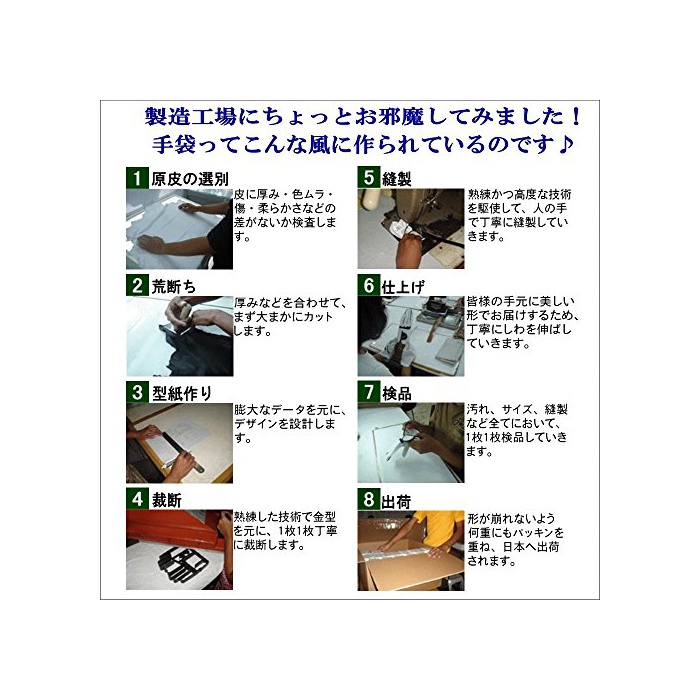 製造工場にちょっとお邪魔してみました！
手袋ってこんな風に作られているのです♪

1 原皮の選別
皮に厚み・色ムラ・傷・柔らかさなどの差がないか検査します。

2 荒断ち
厚みなどを合わせて、まず大まかにカットします。

3 型紙作り
膨大なデータを元に、デザインを設計します。

4 裁断
熟練した技術で金型を元に、1枚1枚丁寧に裁断します。

5 縫製
熟練かつ高度な技術を駆使して、人の手で丁寧に縫製していきます。

6 仕上げ
皆様の手元に美しい形でお届けするため、丁寧にしわを伸ばしていきます。

7 検品
汚れ、サイズ、縫製など全てにおいて、1枚1枚検品していきます。

8 出荷
形が崩れないよう何重にもパッキンを重ね、日本へ出荷されます。