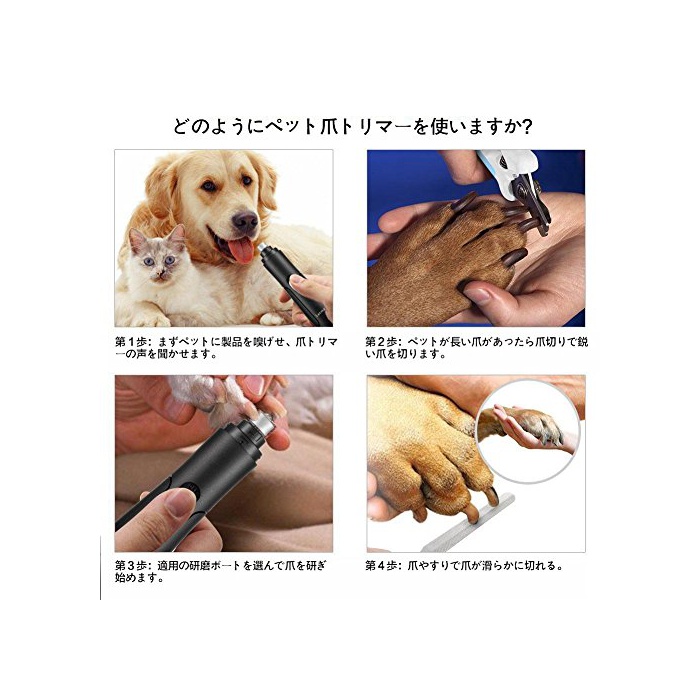 どのようにペット爪トリマーを使いますか?

第１歩：まずペットに製品を嗅げせ、爪トリマーの声を聞かせます。

第２歩：ペットが長い爪があったら爪切りで鋭い爪を切ります。

第３歩：適用の研磨ポートを選んで爪を研ぎ始めます。

第４歩：爪やすりで爪が滑らかに切れる。