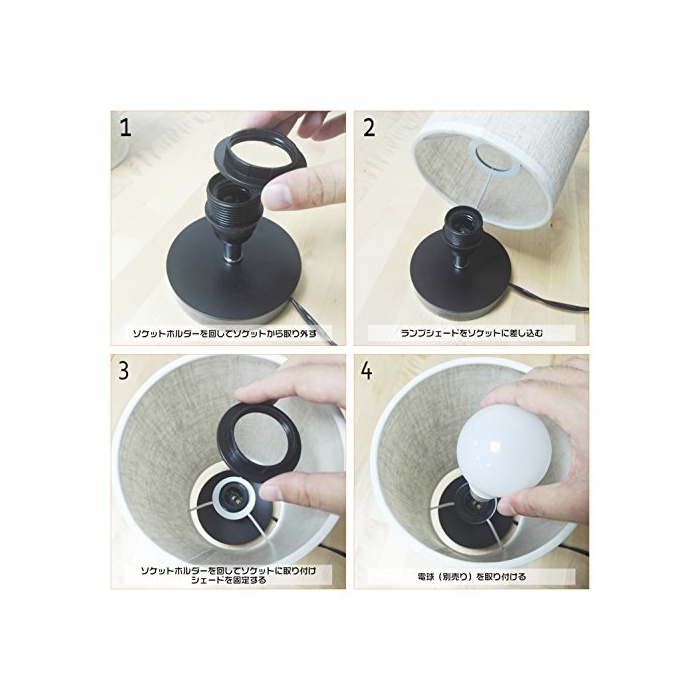 1

ソケットホルダーを回してソケットから取り外す

2

ランプシェードをソケットに差し込む

3

ソケットホルダーを回してソケットに取り付け
シェードを固定する

4

電球（別売り）を取り付ける