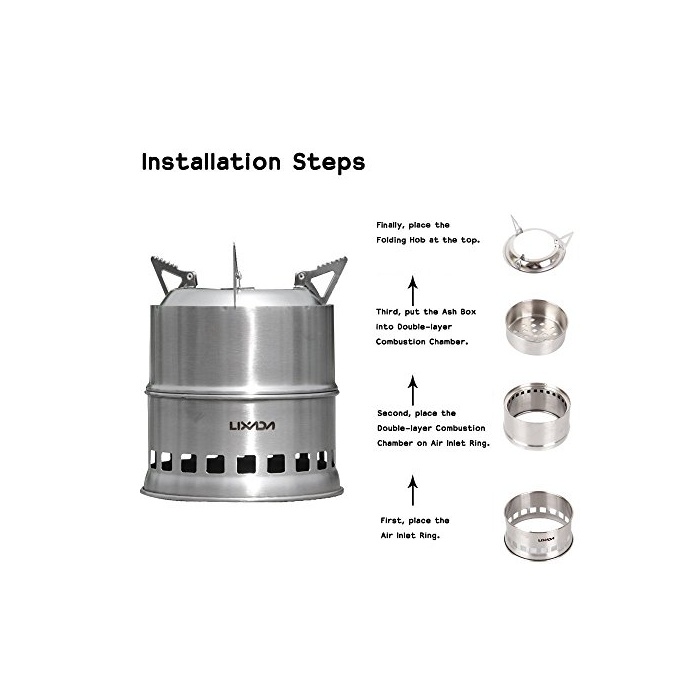 Installation Steps

LIXADA

Finally, place the Folding Hob at the top.

Third, put the Ash Box into Double-layer Combustion Chamber.

Second, place the Double-layer Combustion Chamber on Air Inlet Ring.

First, place the Air Inlet Ring.

LIXADA