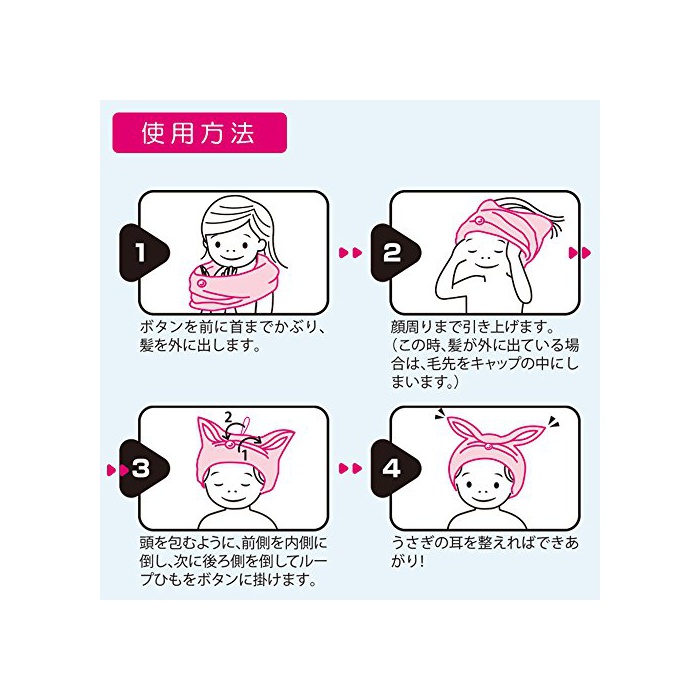 使用方法

1

ボタンを前に首までかぶり、髪を外に出します。

2

顔周りまで引き上げます。(この時、髪が外に出ている場合は、毛先をキャップの中にしまいます。)

3

2

1

頭を包むように、前側を内側に倒し、次に後ろ側を倒してループひもをボタンに掛けます。

4

うさぎの耳を整えればできあがり!