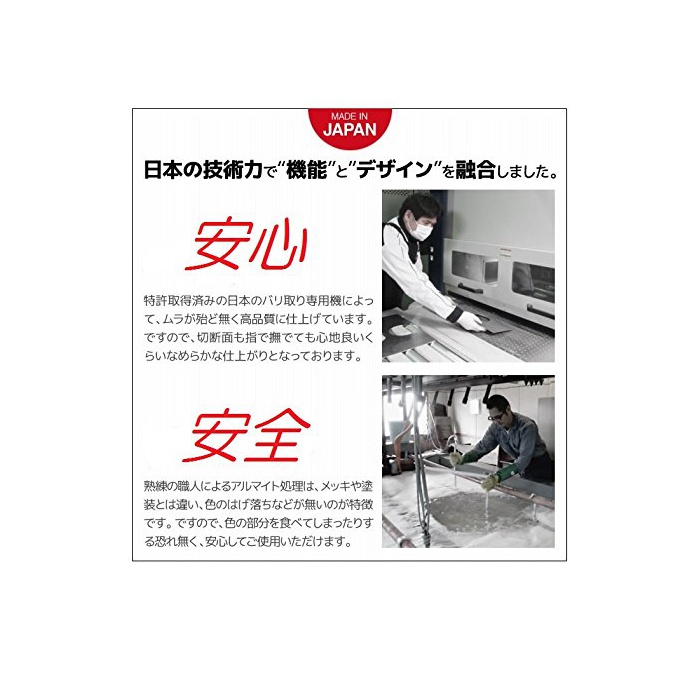 MADE IN JAPAN

日本の技術力で“機能”と“デザイン”を融合しました。

安心

特許取得済みの日本のバリ取り専用機によって、ムラが殆ど無く高品質に仕上げています。ですので、切断面も指で撫でても心地良いくらいなめらかな仕上がりとなっております。

安全

熟練の職人によるアルマイト処理は、メッキや塗装とは違い、色のはげ落ちなどが無いのが特徴です。ですので、色の部分を食べてしまったりする恐れ無く、安心してご使用いただけます。