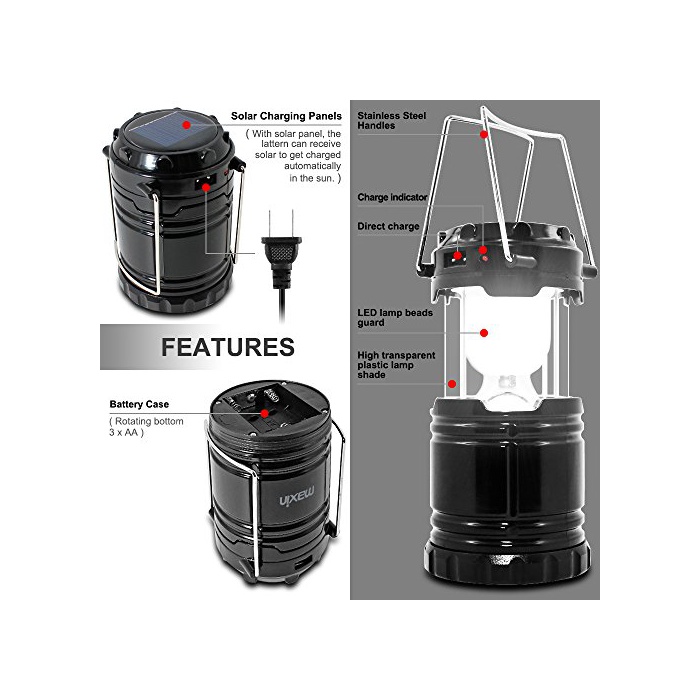 Solar Charging Panels
( With solar panel, the lattern can receive solar to get charged automatically in the sun. )

FEATURES

Battery Case
( Rotating bottom 3 x AA )

maxin

Stainless Steel Handles

Charge indicator

Direct charge

LED lamp beads guard

High transparent plastic lamp shade