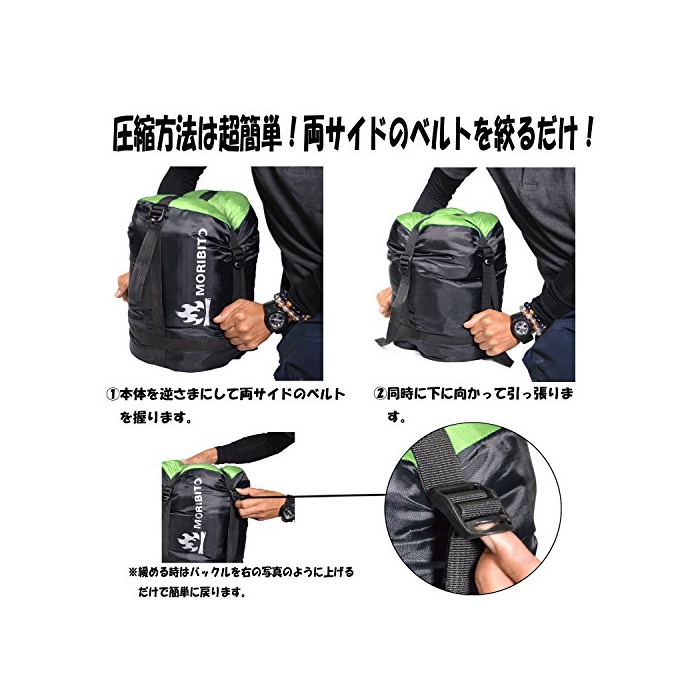 圧縮方法は超簡単！両サイドのベルトを絞るだけ！

MORIBITO

①本体を逆さまにして両サイドのベルトを握ります。

②同時に下に向かって引っ張ります。

MORIBITO

※緩める時はバックルを右の写真のように上げるだけで簡単に戻ります。