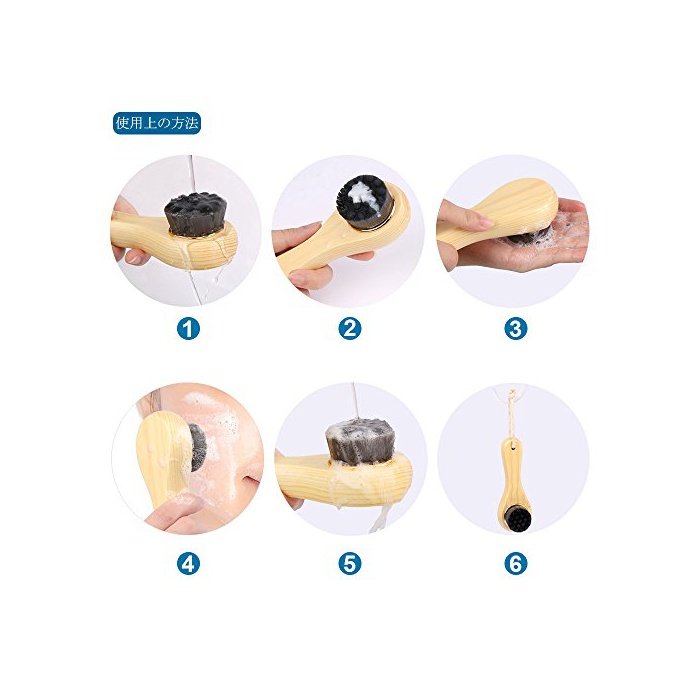 使用上の方法

1

2

3

4

5

6