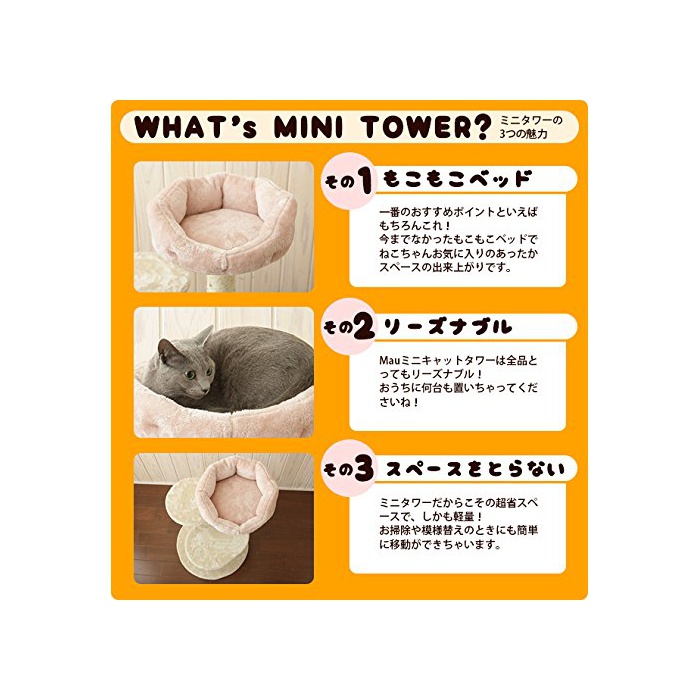 WHAT's MINI TOWER? ミニタワーの3つの魅力

その1 もこもこベッド

一番のおすすめポイントといえばもちろんこれ！
今までなかったもこもこベッドでねこちゃんお気に入りのあったかスペースの出来上がりです。

その2 リーズナブル

Mauミニキャットタワーは全品とってもリーズナブル！
おうちに何台も置いちゃってくださいね！

その3 スペースをとらない

ミニタワーだからこその超省スペースで、しかも軽量！
お掃除や模様替えのときにも簡単に移動ができちゃいます。