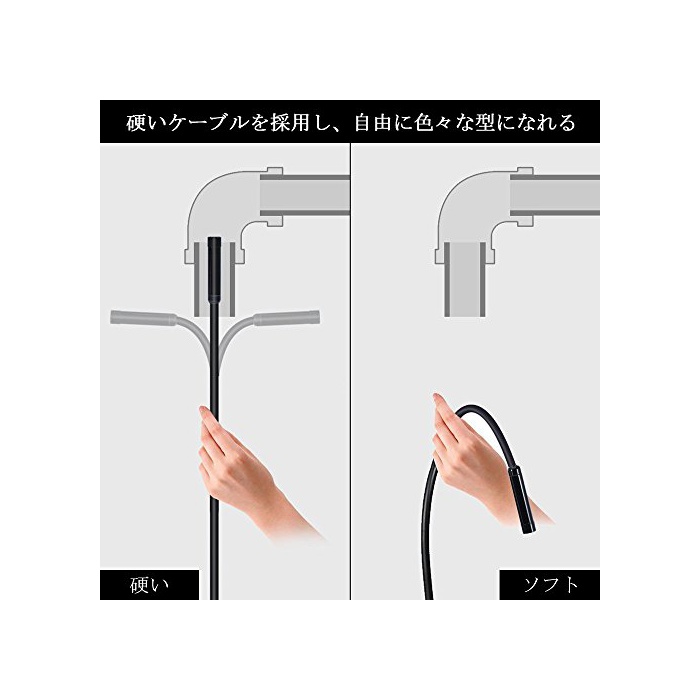 硬いケーブルを採用し、自由に色々な型になれる

硬い

ソフト