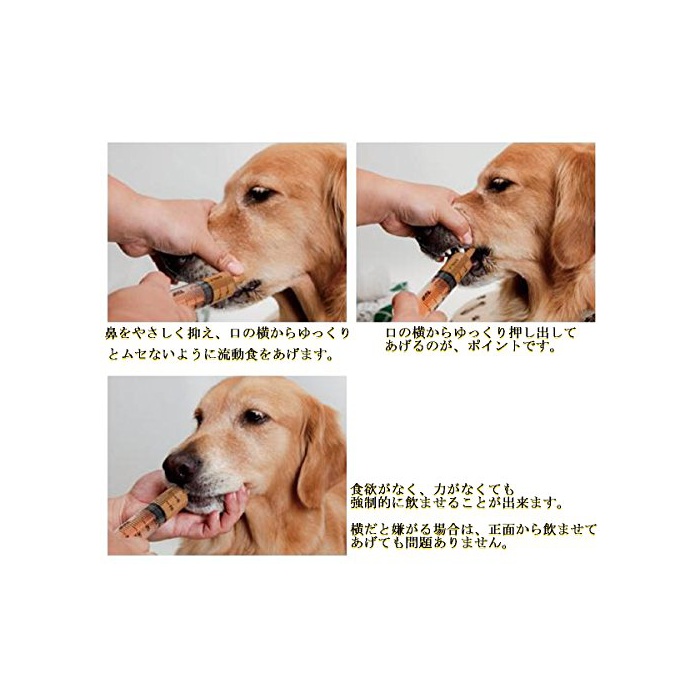 鼻をやさしく抑え、口の横からゆっくりとムセないように流動食をあげます。

口の横からゆっくり押し出してあげるのが、ポイントです。

食欲がなく、力がなくても強制的に飲ませることが出来ます。

横だと嫌がる場合は、正面から飲ませてあげても問題ありません。