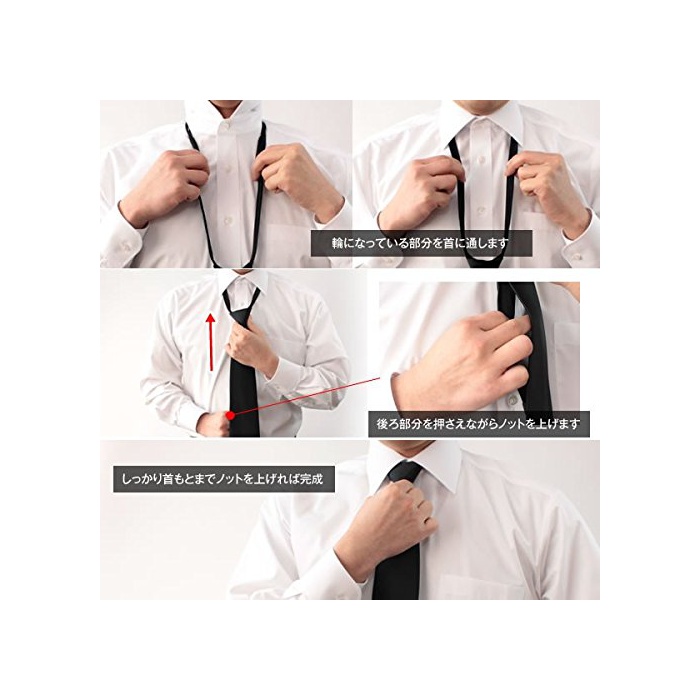 輪になっている部分を首に通します

後ろ部分を押さえながらノットを上げます

しっかり首もとまでノットを上げれば完成