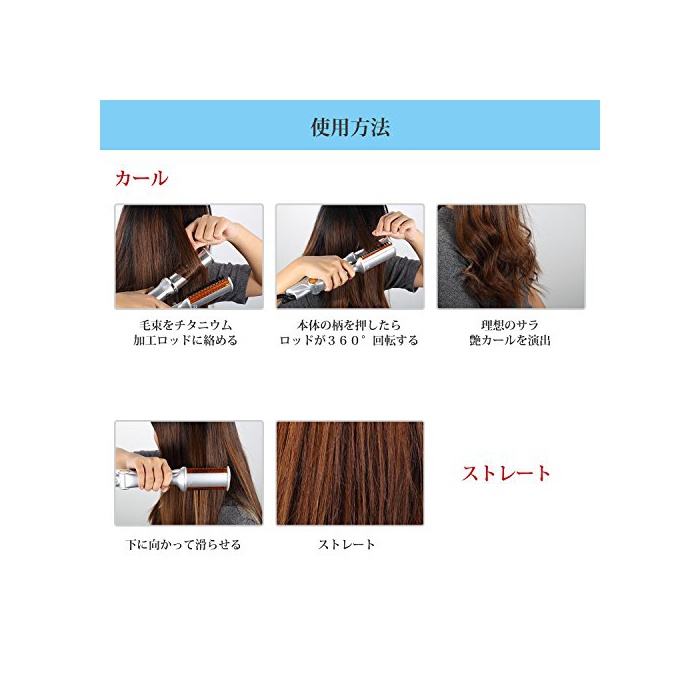 使用方法

カール

毛束をチタニウム
加工ロッドに絡める

本体の柄を押したら
ロッドが３６０°回転する

理想のサラ
艶カールを演出

下に向かって滑らせる

ストレート

ストレート