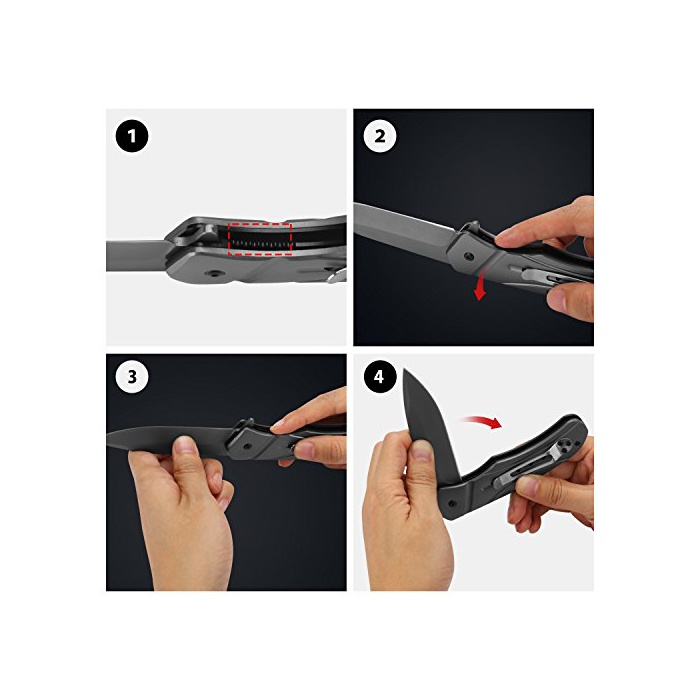 1
2
3
4