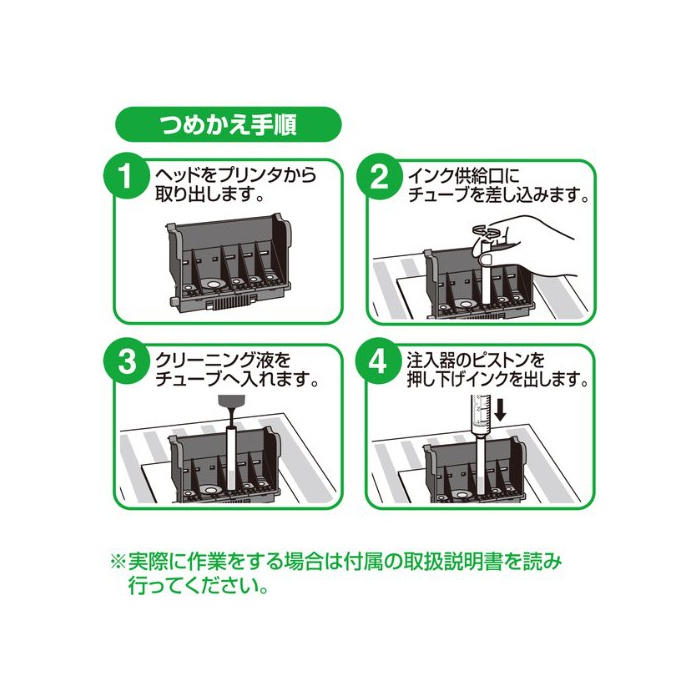 つめかえ手順

1 ヘッドをプリンタから取り出します。

2 インク供給口にチューブを差し込みます。

3 クリーニング液をチューブへ入れます。

4 注入器のピストンを押し下げインクを出します。

※実際に作業をする場合は付属の取扱説明書を読み行ってください。