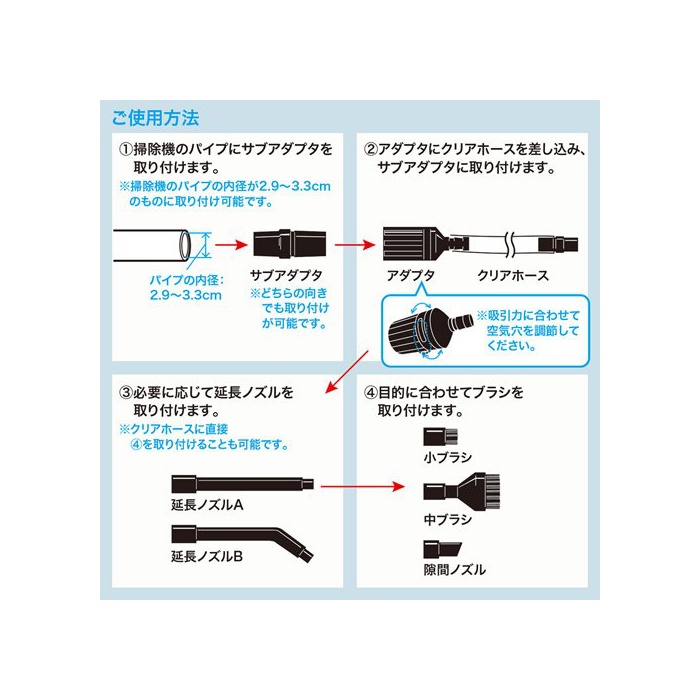 ご使用方法

①掃除機のパイプにサブアダプタを取り付けます。
※掃除機のパイプの内径が2.9～3.3cmのものに取り付け可能です。

パイプの内径：2.9～3.3cm

サブアダプタ
※どちらの向きでも取り付けが可能です。

②アダプタにクリアホースを差し込み、サブアダプタに取り付けます。

アダプタ

クリアホース

※吸引力に合わせて空気穴を調節してください。

③必要に応じて延長ノズルを取り付けます。
※クリアホースに直接④を取り付けることも可能です。

延長ノズルA

延長ノズルB

④目的に合わせてブラシを取り付けます。

小ブラシ

中ブラシ

隙間ノズル