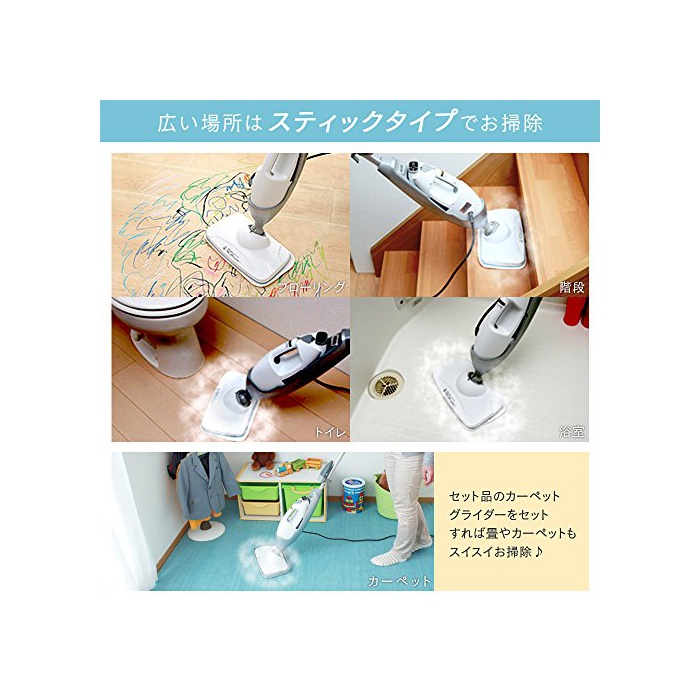 広い場所はスティックタイプでお掃除

フローリング

階段

トイレ

浴室

カーペット

セット品のカーペットグライダーをセットすれば畳やカーペットもスイスイお掃除♪