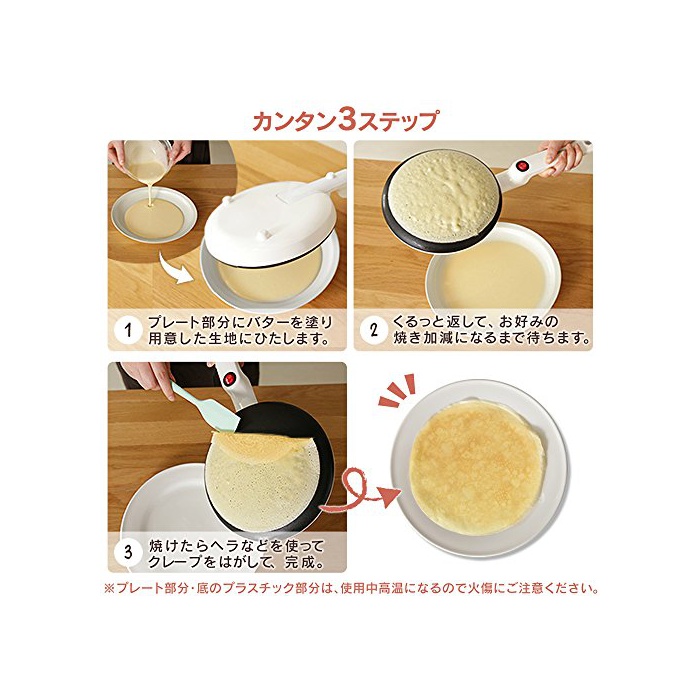 カンタン3ステップ

1 プレート部分にバターを塗り用意した生地にひたします。

2 くるっと返して、お好みの焼き加減になるまで待ちます。

3 焼けたらヘラなどを使ってクレープをはがして、完成。

※プレート部分・底のプラスチック部分は、使用中高温になるので火傷にご注意ください。