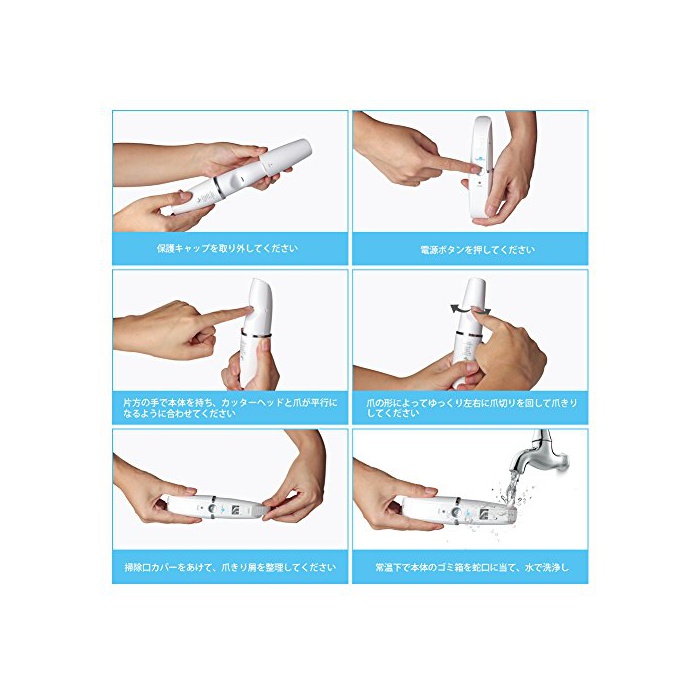 保護キャップを取り外してください

電源ボタンを押してください

片方の手で本体を持ち、カッターヘッドと爪が平行になるように合わせてください

爪の形によってゆっくり左右に爪切りを回して爪きりしてください

掃除口カバーをあけて、爪きり屑を整理してください

常温下で本体のゴミ箱を蛇口に当て、水で洗浄し