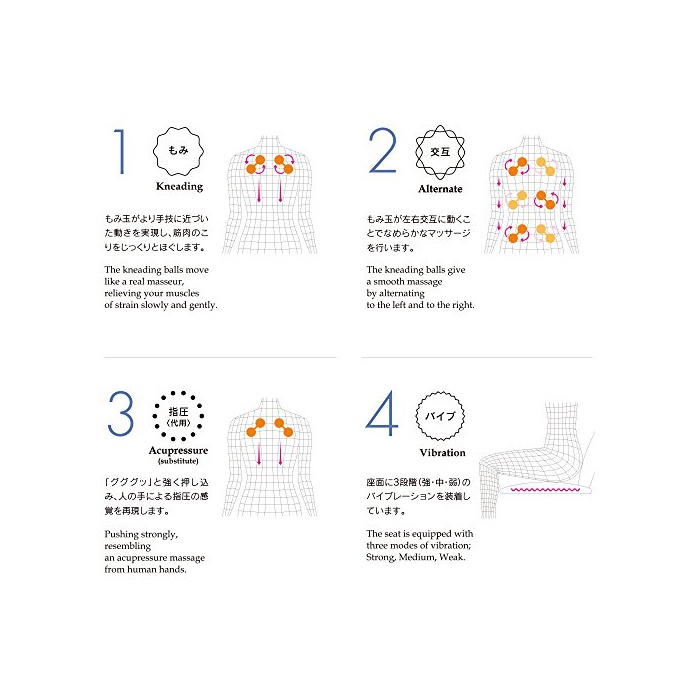 1

もみ

Kneading

もみ玉がより手技に近づいた動きを実現し、筋肉のこりをじっくりとほぐします。

The kneading balls move like a real masseur, relieving your muscles of strain slowly and gently.

2

交互

Alternate

もみ玉が左右交互に動くことでなめらかなマッサージを行います。

The kneading balls give a smooth massage by alternating to the left and to the right.

3

指圧
(代用)

Acupressure
(substitute)

「グググッ」と強く押し込み、人の手による指圧の感覚を再現します。

Pushing strongly, resembling an acupressure massage from human hands.

4

バイブ

Vibration

座面に3段階(強・中・弱)のバイブレーションを装着しています。

The seat is equipped with three modes of vibration; Strong, Medium, Weak.