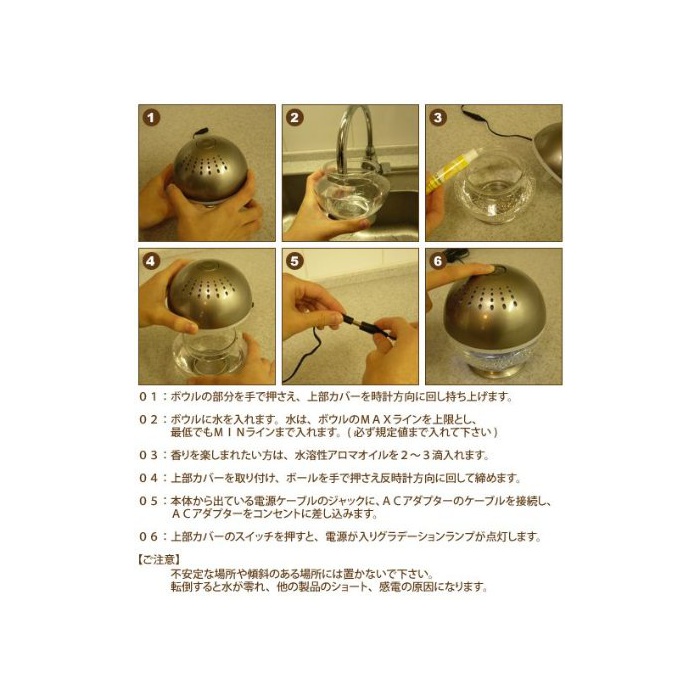 1

2

3

4

5

6

０１：ボウルの部分を手で押さえ、上部カバーを時計方向に回し持ち上げます。

０２：ボウルに水を入れます。水は、ボウルのＭＡＸラインを上限とし、最低でもＭＩＮラインまで入れます。（必ず規定値まで入れて下さい）

０３：香りを楽しまれたい方は、水溶性アロマオイルを２～３滴入れます。

０４：上部カバーを取り付け、ボールを手で押さえ反時計方向に回して締めます。

０５：本体から出ている電源ケーブルのジャックに、ＡＣアダプターのケーブルを接続し、ＡＣアダプターをコンセントに差し込みます。

０６：上部カバーのスイッチを押すと、電源が入りグラデーションランプが点灯します。

【ご注意】
不安定な場所や傾斜のある場所には置かないで下さい。
転倒すると水が零れ、他の製品のショート、感電の原因になります。