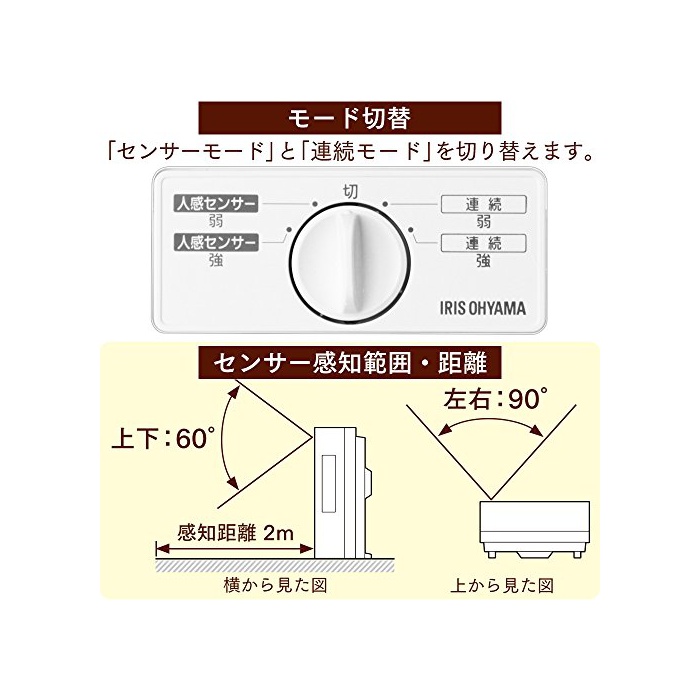 モード切替

「センサーモード」と「連続モード」を切り替えます。

切

人感センサー
弱

人感センサー
強

連続
弱

連続
強

IRIS OHYAMA

センサー感知範囲・距離

上下：60°

感知距離 2m

横から見た図

左右：90°

上から見た図