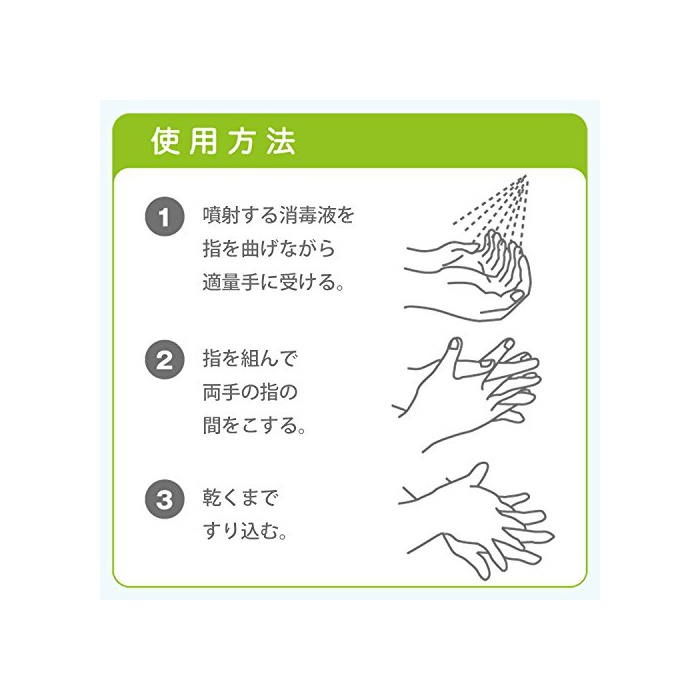 使用方法

1 噴射する消毒液を指を曲げながら適量手に受ける。

2 指を組んで両手の指の間をこする。

3 乾くまですり込む。