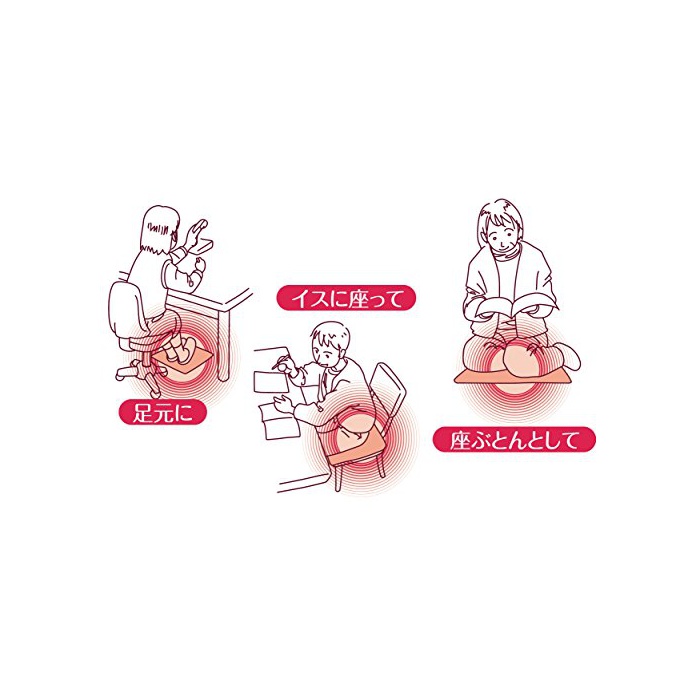 足元に

イスに座って

座ぶとんとして