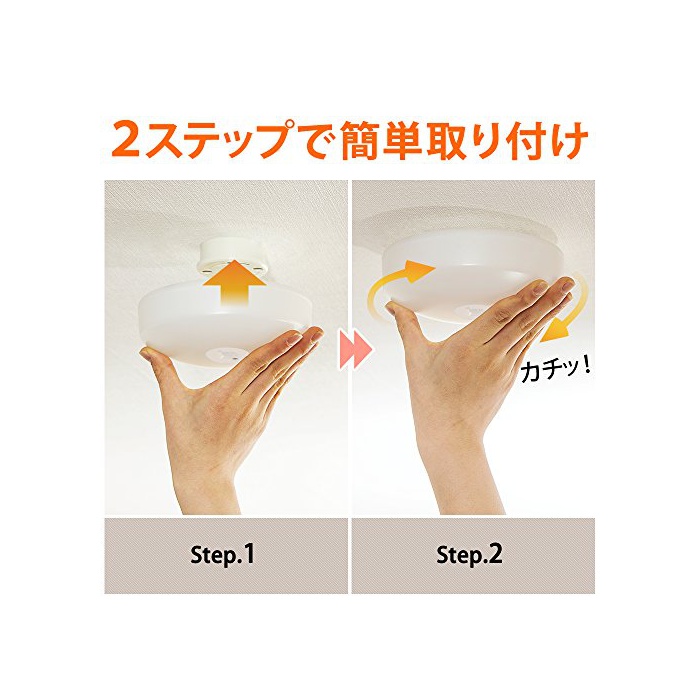 2ステップで簡単取り付け

カチッ!

Step.1

Step.2