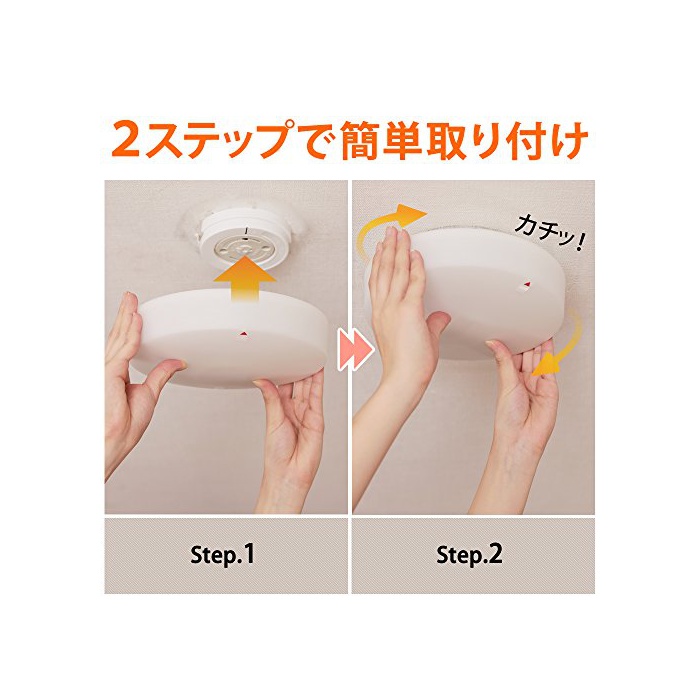 2ステップで簡単取り付け

カチッ!

Step.1

Step.2