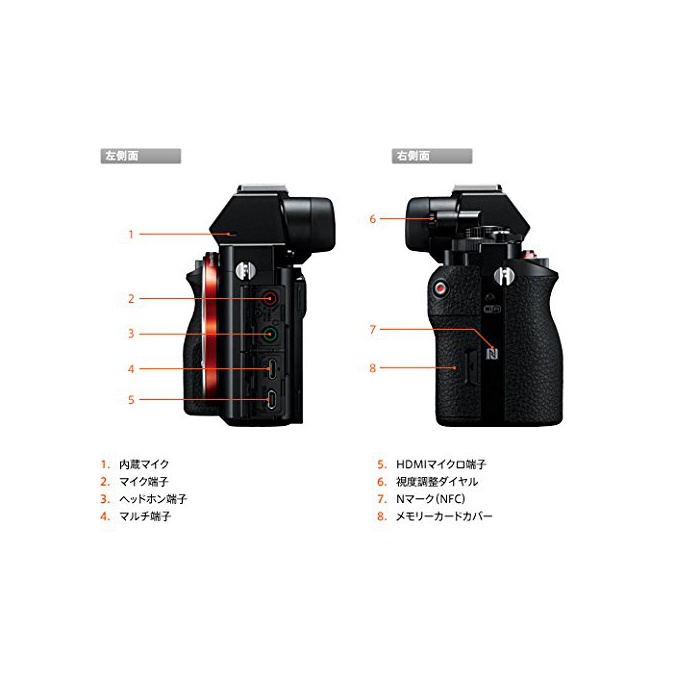 左側面

1
2
3
4
5

右側面

6
7
8

1. 内蔵マイク
2. マイク端子
3. ヘッドホン端子
4. マルチ端子

5. HDMIマイクロ端子
6. 視度調整ダイヤル
7. Nマーク(NFC)
8. メモリーカードカバー