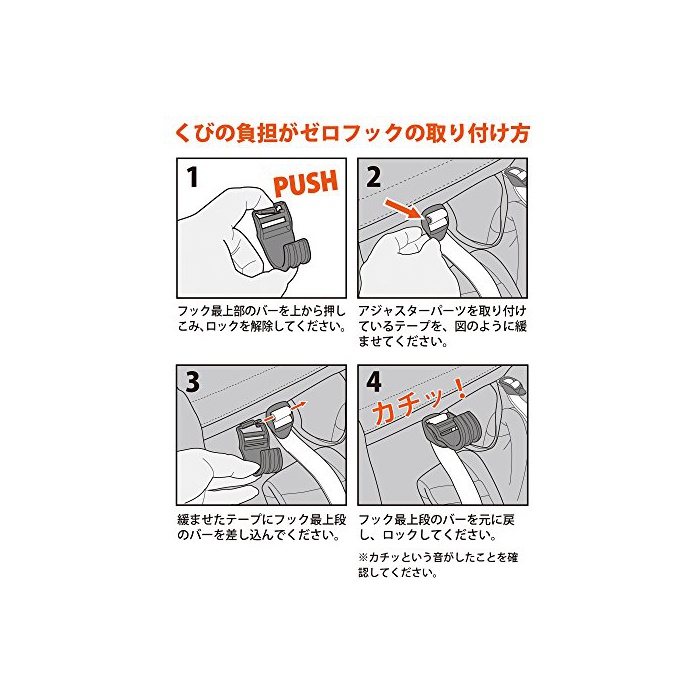 くびの負担がゼロフックの取り付け方

1
PUSH

フック最上部のバーを上から押しこみ、ロックを解除してください。

2

アジャスターパーツを取り付けているテープを、図のように緩ませてください。

3

緩ませたテープにフック最上段のバーを差し込んでください。

4
カチッ！

フック最上段のバーを元に戻し、ロックしてください。

※カチッという音がしたことを確認してください。